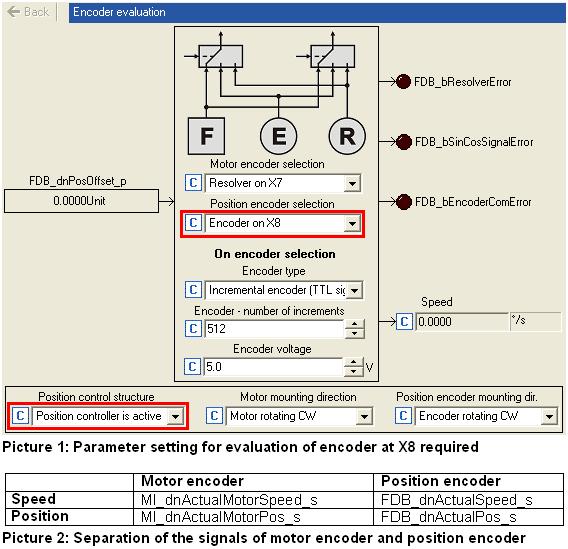 Back
Encoder evaluation

F E R

FDB_bResolverError
FDB_bSinCosSignalError
FDB_bEncoderComError

FDB_dnPosOffset_p
0.0000Unit

Motor encoder selection
C Resolver on X7
Position encoder selection
C Encoder on X8

On encoder selection
Encoder type
C Incremental encoder (TTL sig
Encoder - number of increments
C 512
Encoder voltage
C 5.0 V

Speed
C 0.0000 °/s

Position control structure
C Position controller is active
Motor mounting direction
C Motor rotating CW
Position encoder mounting dir.
C Encoder rotating CW

Picture 1: Parameter setting for evaluation of encoder at X8 required

| | Motor encoder | Position encoder |
|---|---|---|
| Speed | MI_dnActualMotorSpeed_s | FDB_dnActualSpeed_s |
| Position | MI_dnActualMotorPos_s | FDB_dnActualPos_s |

Picture 2: Separation of the signals of motor encoder and position encoder