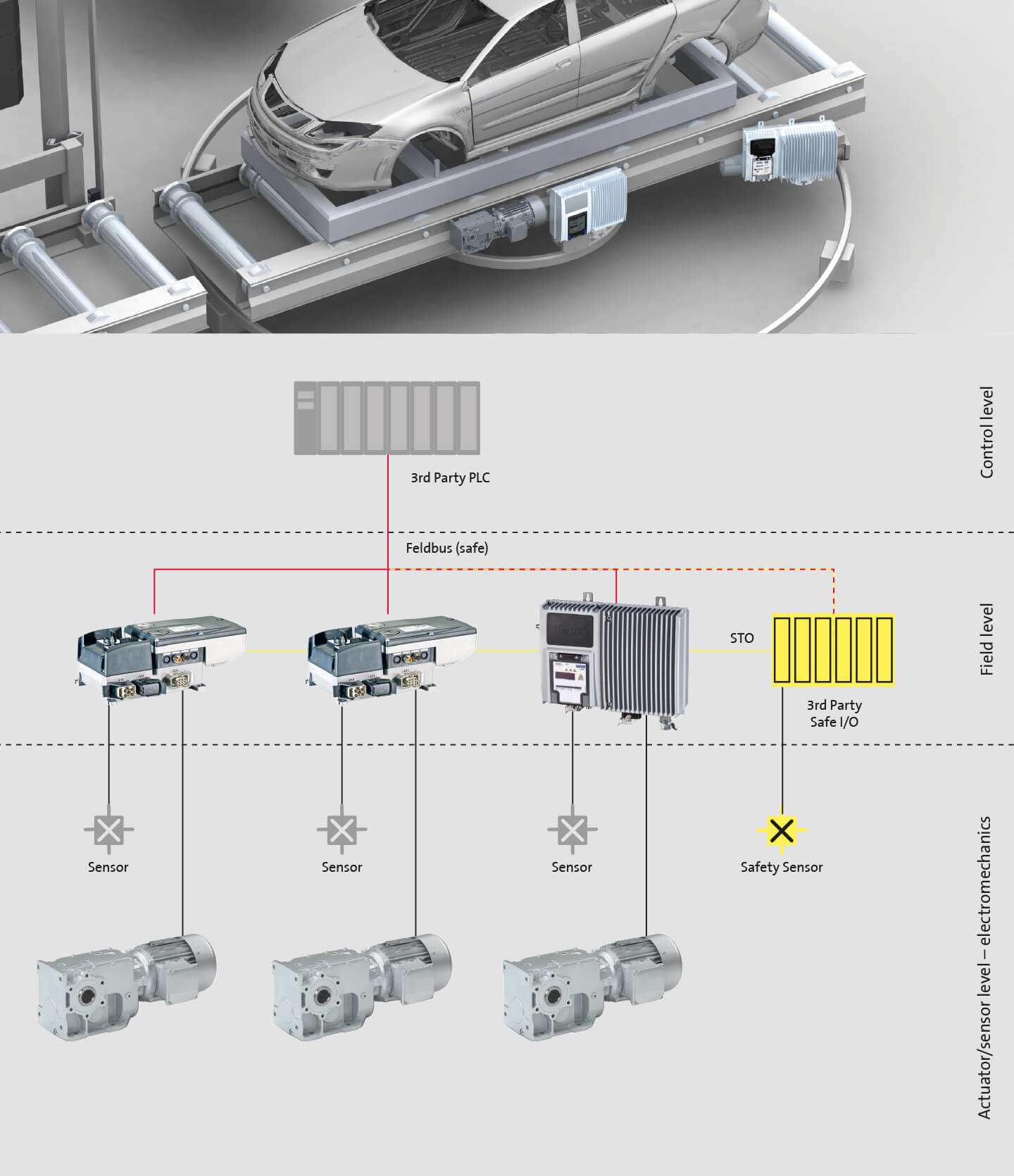 3rd Party PLC

Control level

Feldbus (safe)

STO

3rd Party Safe I/O

Field level

Sensor

Sensor

Sensor

Safety Sensor

Actuator/sensor level – electromechanics