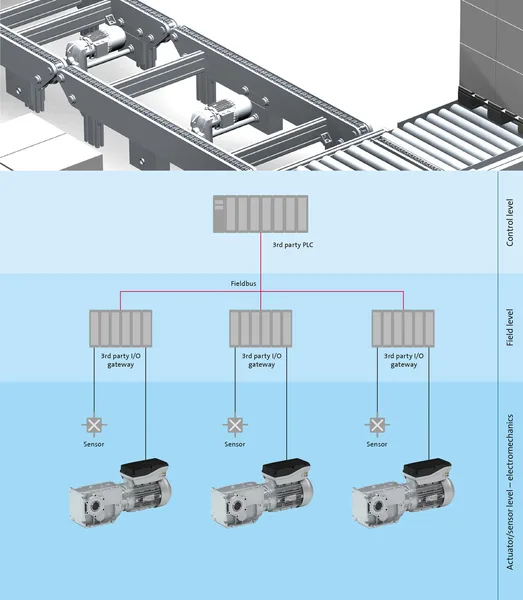 3rd party PLC

Control level

Fieldbus

3rd party I/O gateway

3rd party I/O gateway

3rd party I/O gateway

Field level

Sensor

Sensor

Sensor

Actuator/sensor level – electromechanics